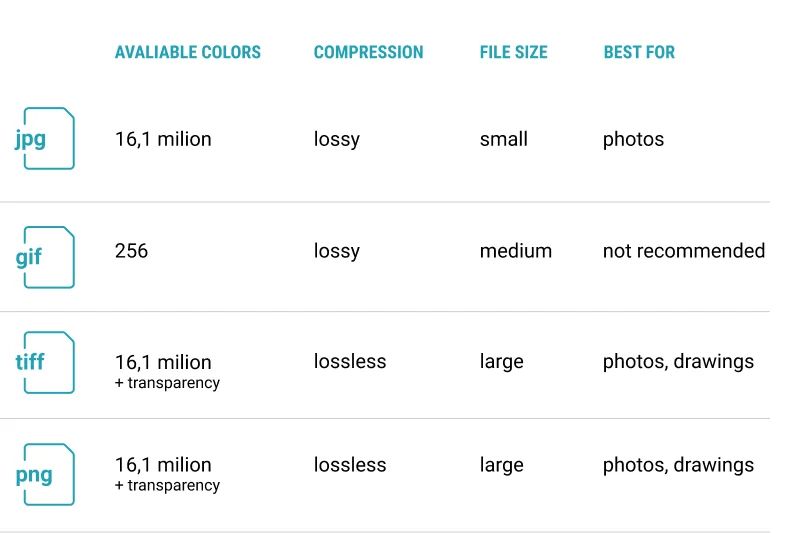 | | AVALIABLE COLORS | COMPRESSION | FILE SIZE | BEST FOR |
|---|---|---|---|---|
| jpg | 16,1 milion | lossy | small | photos |
| gif | 256 | lossy | medium | not recommended |
| tiff | 16,1 milion + transparency | lossless | large | photos, drawings |
| png | 16,1 milion + transparency | lossless | large | photos, drawings |