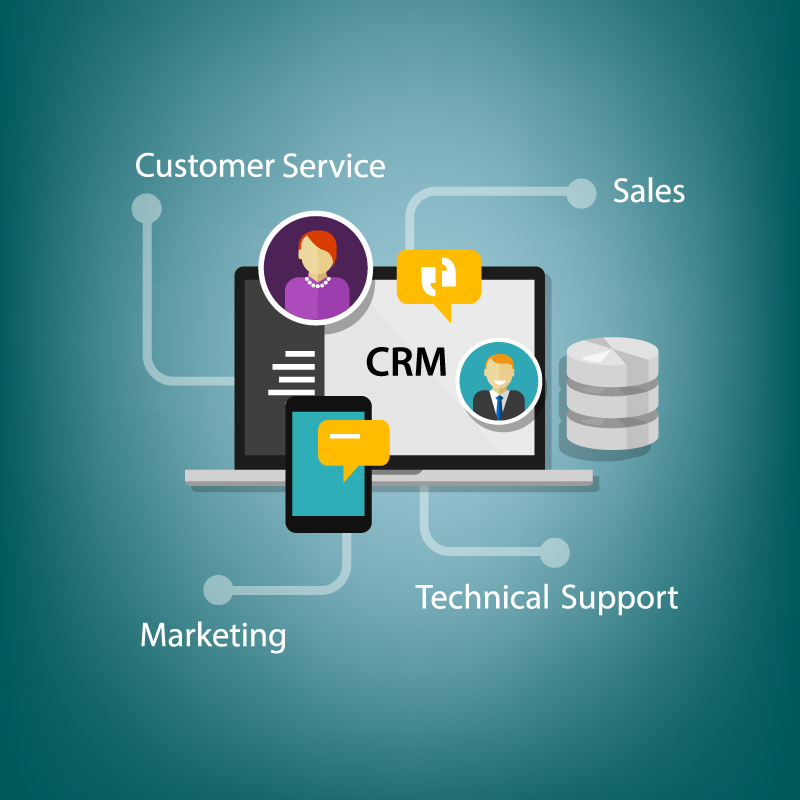 Customer Service

Sales

CRM

Technical Support

Marketing